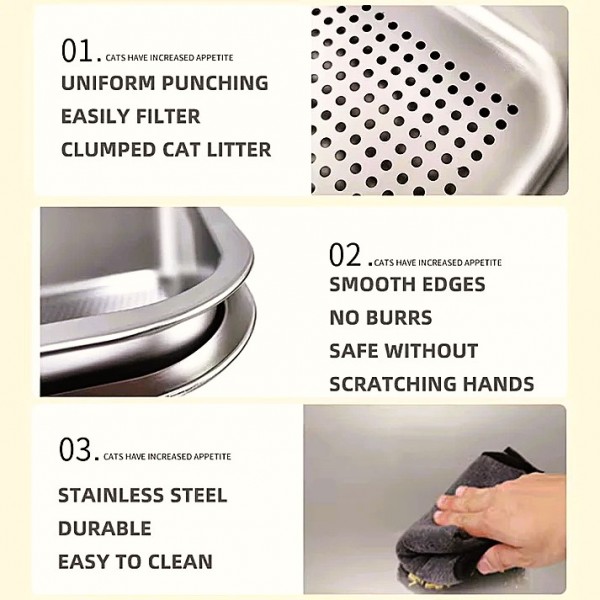 01. CATS HAVE INCREASED APPETITE
UNIFORM PUNCHING
EASILY FILTER
CLUMPED CAT LITTER

02. CATS HAVE INCREASED APPETITE
SMOOTH EDGES
NO BURRS
SAFE WITHOUT
SCRATCHING HANDS

03. CATS HAVE INCREASED APPETITE
STAINLESS STEEL
DURABLE
EASY TO CLEAN