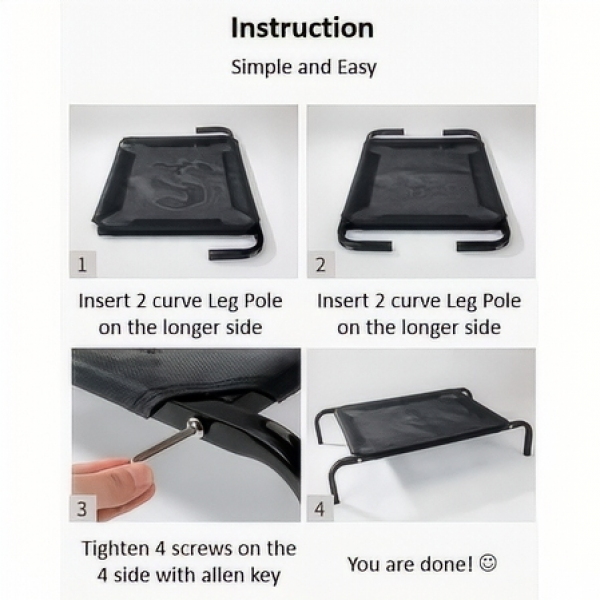 Instruction

Simple and Easy

1

Insert 2 curve Leg Pole on the longer side

2

Insert 2 curve Leg Pole on the longer side

3

Tighten 4 screws on the 4 side with allen key

4

You are done! ☺